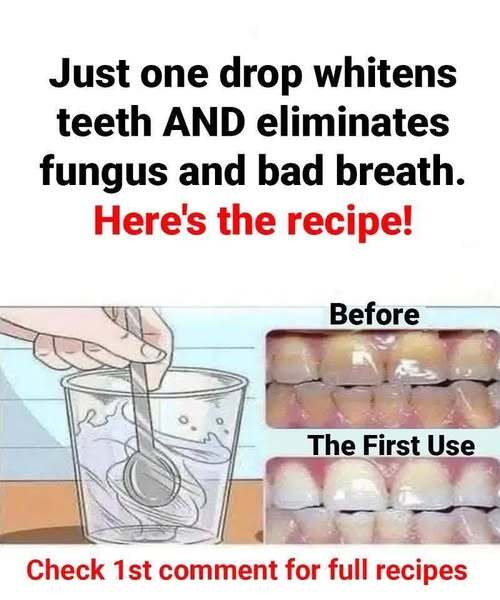 Just one drop whitens teeth AND eliminates fungus and bad breath.
Here's the recipe!

Before

The First Use

Check 1st comment for full recipes